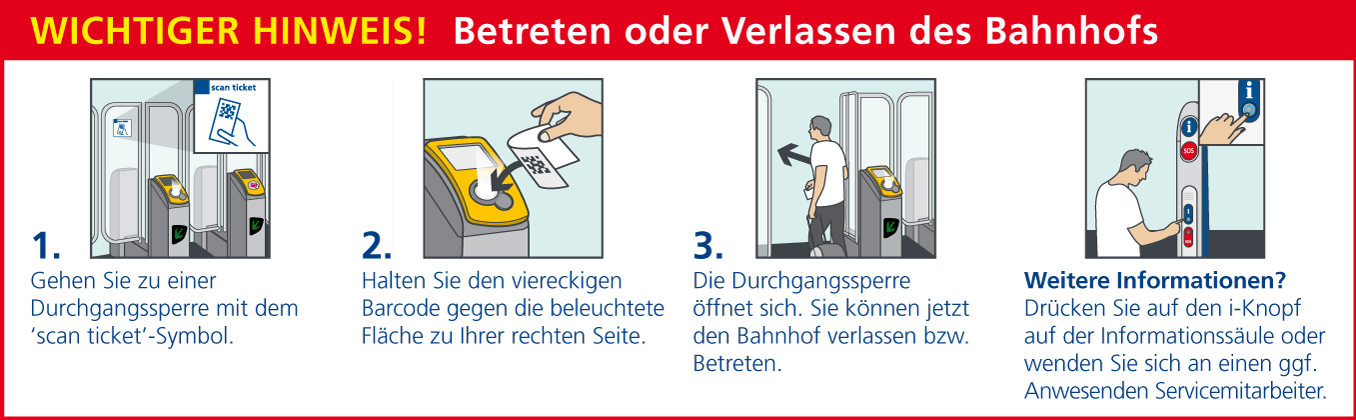 WICHTIGER HINWEIS! Betreten oder Verlassen des Bahnhofs

scan ticket

1.
Gehen Sie zu einer Durchgangssperre mit dem 'scan ticket'-Symbol.

2.
Halten Sie den viereckigen Barcode gegen die beleuchtete Fläche zu Ihrer rechten Seite.

3.
Die Durchgangssperre öffnet sich. Sie können jetzt den Bahnhof verlassen bzw. Betreten.

i
SOS

Weitere Informationen?
Drücken Sie auf den i-Knopf auf der Informationssäule oder wenden Sie sich an einen ggf. Anwesenden Servicemitarbeiter.